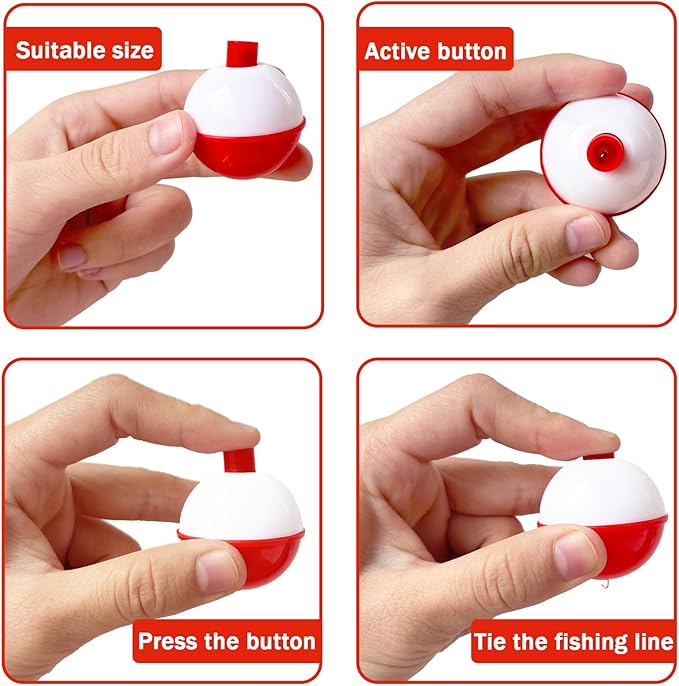 Suitable size

Active button

Press the button

Tie the fishing line