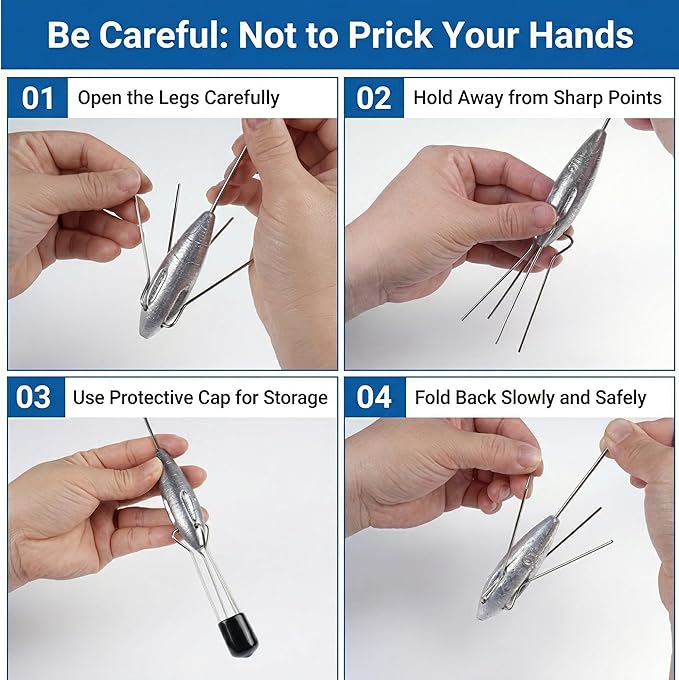 Be Careful: Not to Prick Your Hands

01 Open the Legs Carefully

02 Hold Away from Sharp Points

03 Use Protective Cap for Storage

04 Fold Back Slowly and Safely