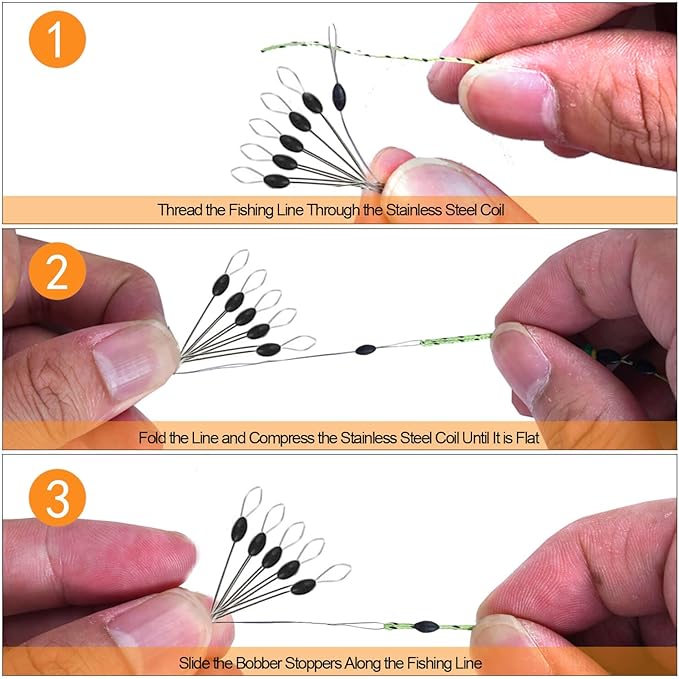 1

Thread the Fishing Line Through the Stainless Steel Coil

2

Fold the Line and Compress the Stainless Steel Coil Until It is Flat

3

Slide the Bobber Stoppers Along the Fishing Line